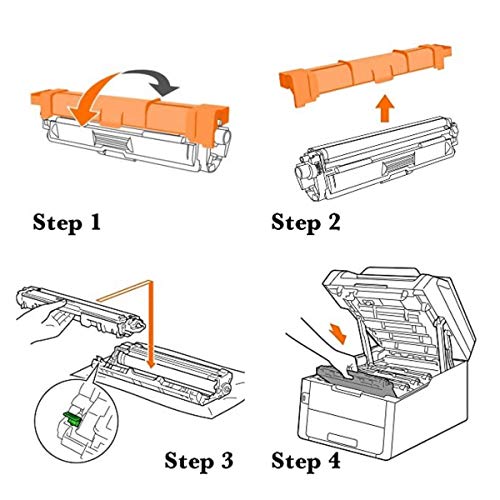 Step 1

Step 2

Step 3

Step 4