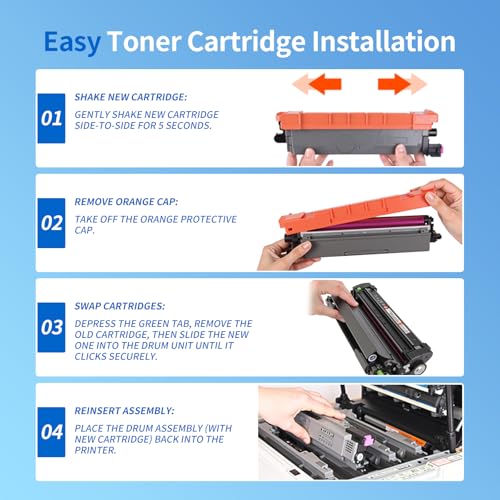 Easy Toner Cartridge Installation

01

SHAKE NEW CARTRIDGE:

GENTLY SHAKE NEW CARTRIDGE SIDE-TO-SIDE FOR 5 SECONDS.

02

REMOVE ORANGE CAP:

TAKE OFF THE ORANGE PROTECTIVE CAP.

03

SWAP CARTRIDGES:

DEPRESS THE GREEN TAB, REMOVE THE OLD CARTRIDGE, THEN SLIDE THE NEW ONE INTO THE DRUM UNIT UNTIL IT CLICKS SECURELY.

04

REINSERT ASSEMBLY:

PLACE THE DRUM ASSEMBLY (WITH NEW CARTRIDGE) BACK INTO THE PRINTER.