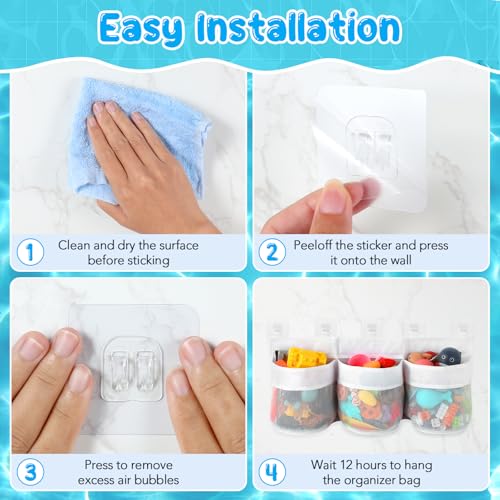 Easy Installation

1 Clean and dry the surface before sticking

2 Peeloff the sticker and press it onto the wall

3 Press to remove excess air bubbles

4 Wait 12 hours to hang the organizer bag