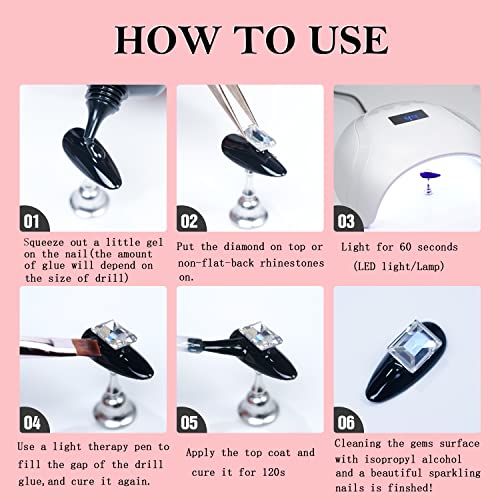 HOW TO USE

01
Squeeze out a little gel on the nail(the amount of glue will depend on the size of drill)

02
Put the diamond on top or non-flat-back rhinestones on.

03
Light for 60 seconds (LED light/Lamp)

04
Use a light therapy pen to fill the gap of the drill glue,and cure it again.

05
Apply the top coat and cure it for 120s

06
Cleaning the gems surface with isopropyl alcohol and a beautiful sparkling nails is finshed!