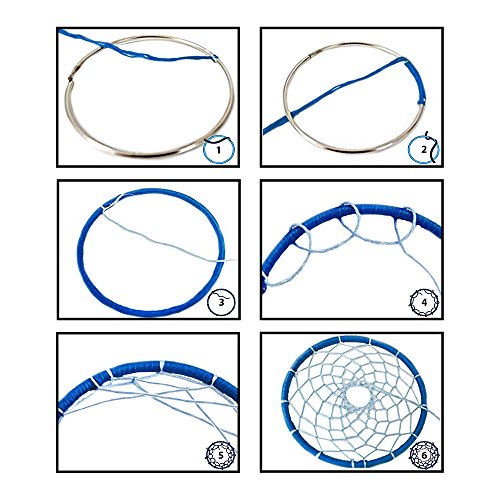 1

2

3

4

5

6