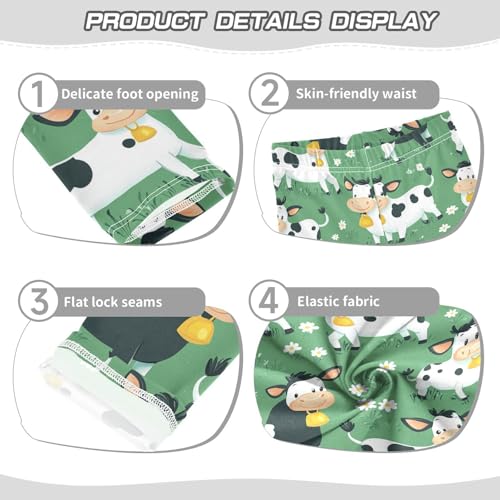 PRODUCT DETAILS DISPLAY

1 Delicate foot opening

2 Skin-friendly waist

3 Flat lock seams

4 Elastic fabric