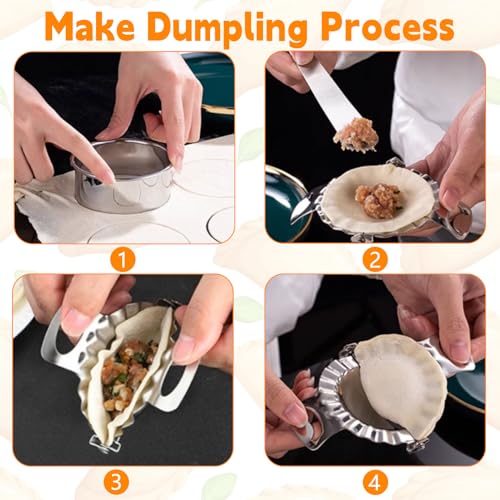 Make Dumpling Process

1

2

3

4