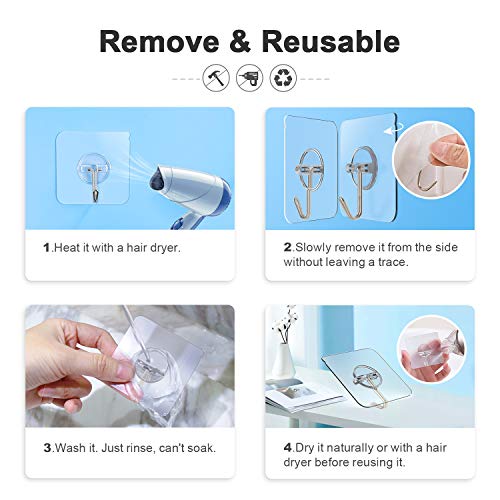 Remove & Reusable

1.Heat it with a hair dryer.

2.Slowly remove it from the side without leaving a trace.

3.Wash it. Just rinse, can't soak.

4.Dry it naturally or with a hair dryer before reusing it.