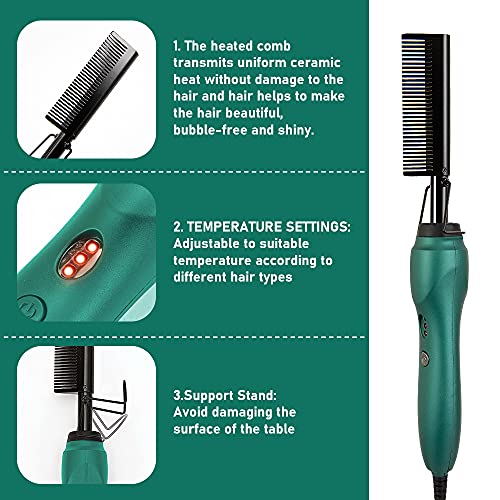 1. The heated comb transmits uniform ceramic heat without damage to the hair and hair helps to make the hair beautiful, bubble-free and shiny.

2. TEMPERATURE SETTINGS: Adjustable to suitable temperature according to different hair types

3.Support Stand: Avoid damaging the surface of the table