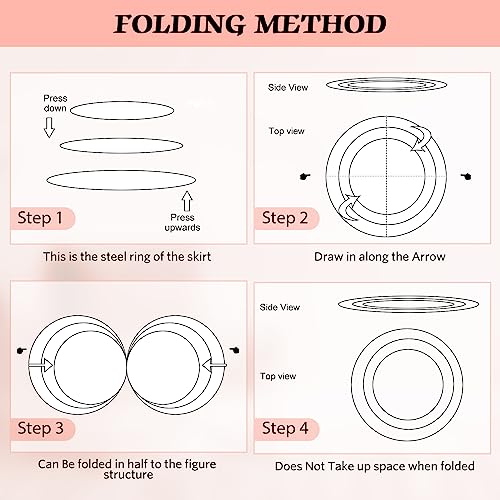 FOLDING METHOD

Press down

Press upwards

Step 1

This is the steel ring of the skirt

Side View

Top view

Step 2

Draw in along the Arrow

Step 3

Can Be folded in half to the figure structure

Side View

Top view

Step 4

Does Not Take up space when folded