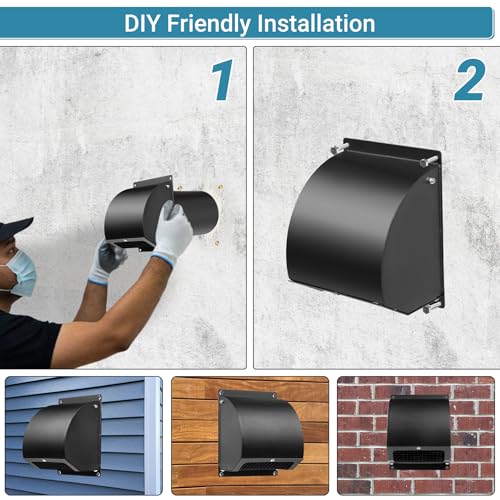 DIY Friendly Installation

1

2