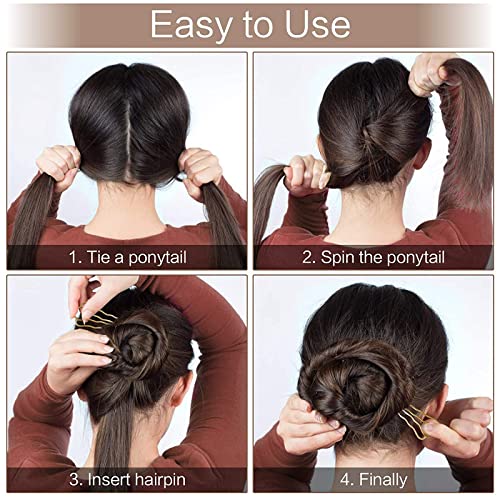 Easy to Use

1. Tie a ponytail

2. Spin the ponytail

3. Insert hairpin

4. Finally