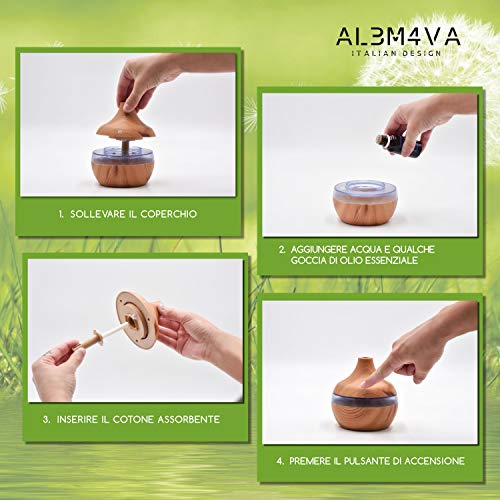 AL3M4VA
ITALIAN DESIGN

1. SOLLEVARE IL COPERCHIO

2. AGGIUNGERE ACQUA E QUALCHE GOCCIA DI OLIO ESSENZIALE

3. INSERIRE IL COTONE ASSORBENTE

4. PREMERE IL PULSANTE DI ACCENSIONE