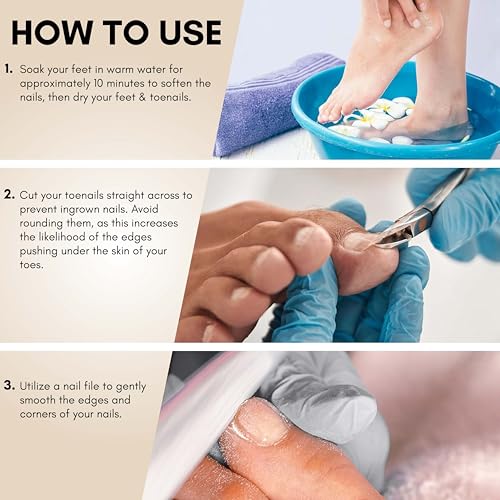 HOW TO USE

1. Soak your feet in warm water for approximately 10 minutes to soften the nails, then dry your feet & toenails.

2. Cut your toenails straight across to prevent ingrown nails. Avoid rounding them, as this increases the likelihood of the edges pushing under the skin of your toes.

3. Utilize a nail file to gently smooth the edges and corners of your nails.