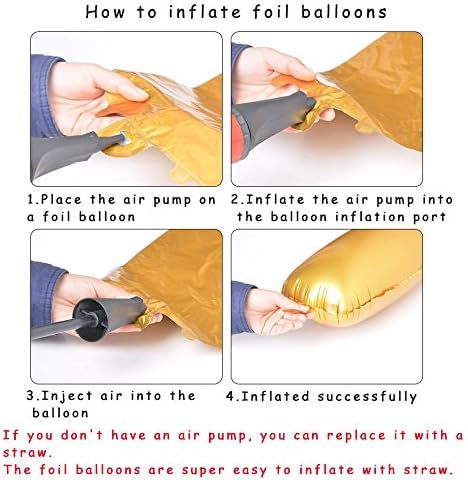 How to inflate foil balloons

1.Place the air pump on a foil balloon

2.Inflate the air pump into the balloon inflation port

3.Inject air into the balloon

4.Inflated successfully

If you don't have an air pump, you can replace it with a straw.
The foil balloons are super easy to inflate with straw.