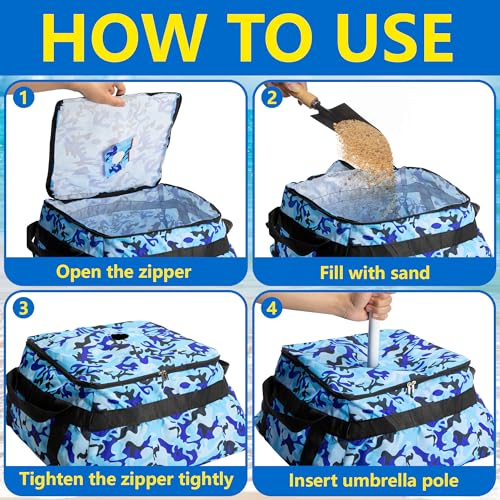 HOW TO USE

1

Open the zipper

2

Fill with sand

3

Tighten the zipper tightly

4

Insert umbrella pole