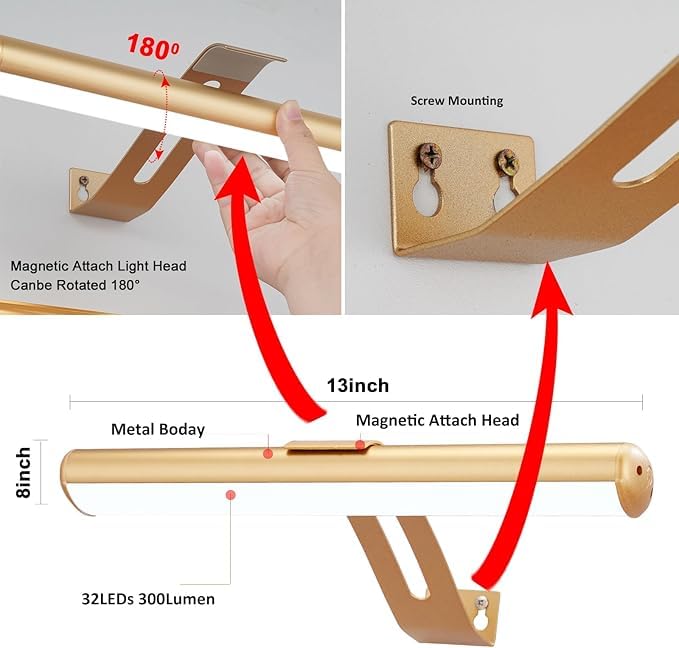 $180^0$

Magnetic Attach Light Head
Canbe Rotated 180°

Screw Mounting

13inch

Metal Boday

Magnetic Attach Head

8inch

32LEDs 300Lumen