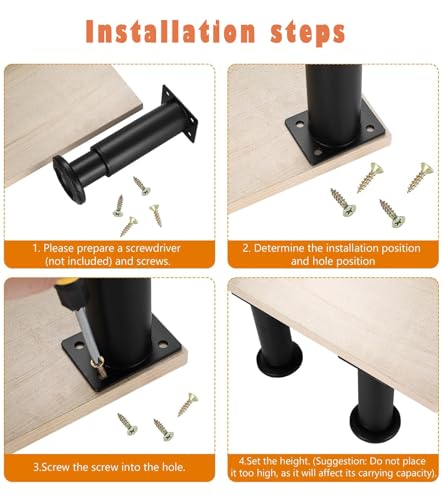 Installation steps

1. Please prepare a screwdriver (not included) and screws.

2. Determine the installation position and hole position

3.Screw the screw into the hole.

4.Set the height. (Suggestion: Do not place it too high, as it will affect its carrying capacity).