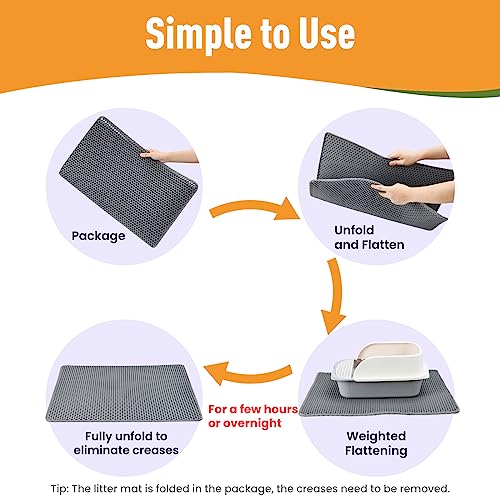 Simple to Use

Package

Unfold and Flatten

Weighted Flattening

For a few hours or overnight

Fully unfold to eliminate creases

Tip: The litter mat is folded in the package, the creases need to be removed.