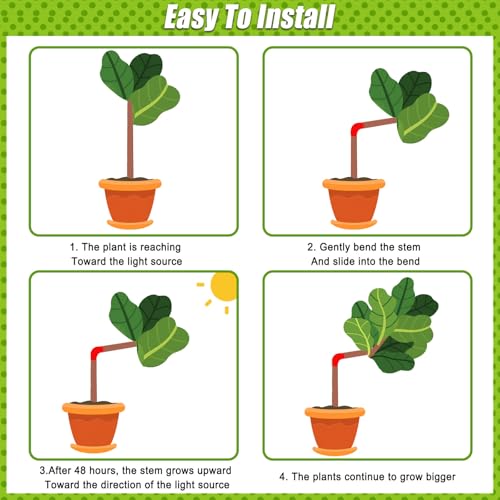 Easy To Install

1. The plant is reaching
Toward the light source

2. Gently bend the stem
And slide into the bend

3.After 48 hours, the stem grows upward
Toward the direction of the light source

4. The plants continue to grow bigger