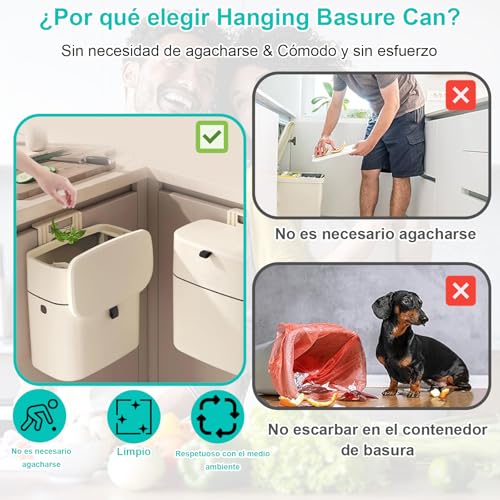 ¿Por qué elegir Hanging Basure Can?

Sin necesidad de agacharse & Cómodo y sin esfuerzo

No es necesario agacharse

No escarbar en el contenedor de basura

No es necesario agacharse

Limpio

Respetuoso con el medio ambiente