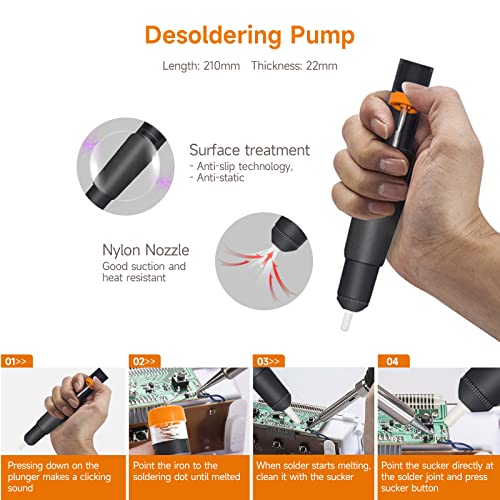 Desoldering Pump

Length: 210mm Thickness: 22mm

Surface treatment
- Anti-slip technology,
- Anti-static

Nylon Nozzle
Good suction and heat resistant

01>>
Pressing down on the plunger makes a clicking sound

02>>
Point the iron to the soldering dot until melted

03>>
When solder starts melting, clean it with the sucker

04
Point the sucker directly at the solder joint and press sucker button