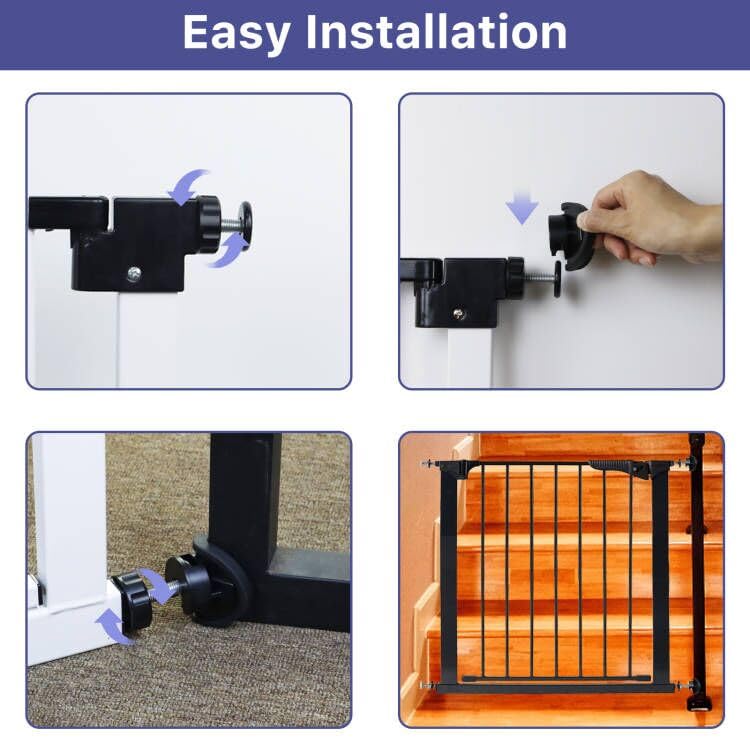 Easy Installation