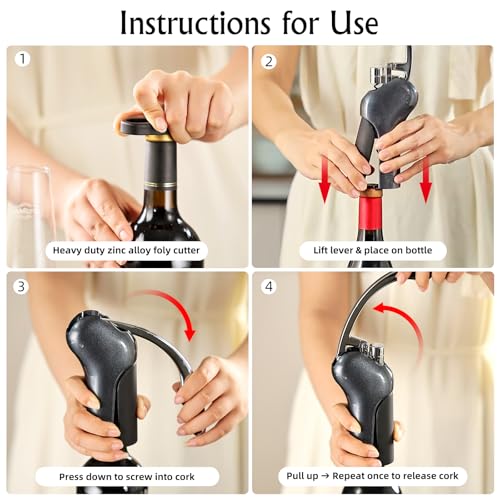 Instructions for Use

1

Heavy duty zinc alloy foly cutter

2

Lift lever & place on bottle

3

Press down to screw into cork

4

Pull up → Repeat once to release cork