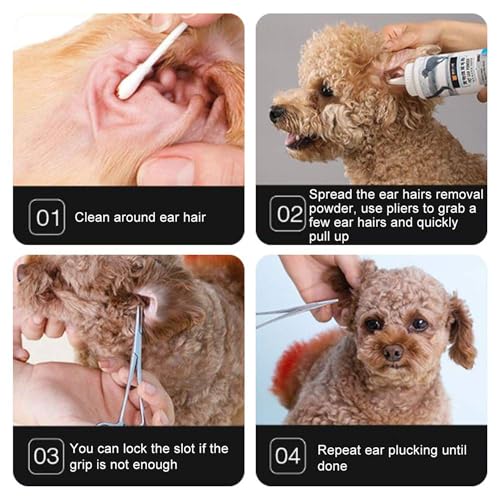 01 Clean around ear hair

02 Spread the ear hairs removal powder, use pliers to grab a few ear hairs and quickly pull up

03 You can lock the slot if the grip is not enough

04 Repeat ear plucking until done