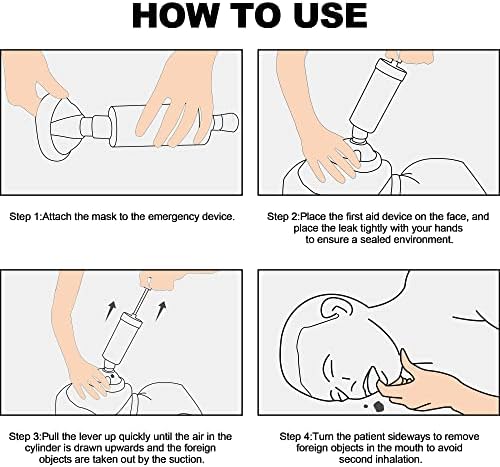 HOW TO USE

Step 1:Attach the mask to the emergency device.

Step 2:Place the first aid device on the face, and place the leak tightly with your hands to ensure a sealed environment.

Step 3:Pull the lever up quickly until the air in the cylinder is drawn upwards and the foreign objects are taken out by the suction.

Step 4:Turn the patient sideways to remove foreign objects in the mouth to avoid second inhalation.