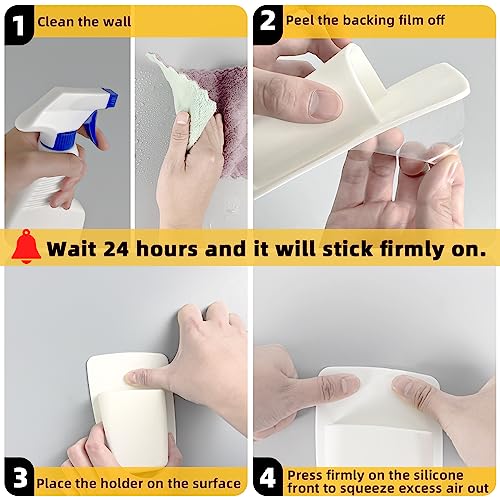 1 Clean the wall

2 Peel the backing film off

Wait 24 hours and it will stick firmly on.

3 Place the holder on the surface

4 Press firmly on the silicone front to squeeze excess air out