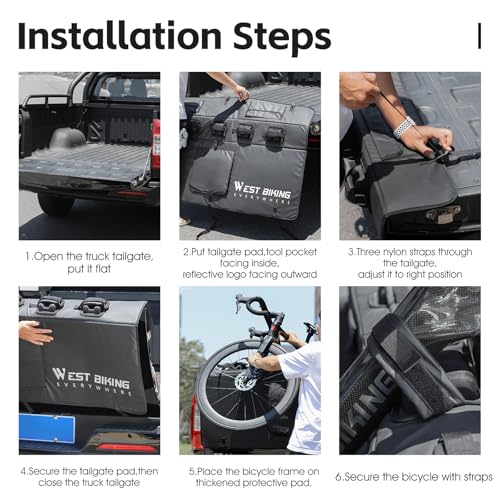 Installation Steps

WEST BIKING
EVERYWHERE

1.Open the truck tailgate, put it flat

2.Put tailgate pad,tool pocket facing inside, reflective logo facing outward

3.Three nylon straps through the tailgate, adjust it to right position

WEST BIKING
EVERYWHERE

4.Secure the tailgate pad,then close the truck tailgate

5.Place the bicycle frame on thickened protective pad.

6.Secure the bicycle with straps