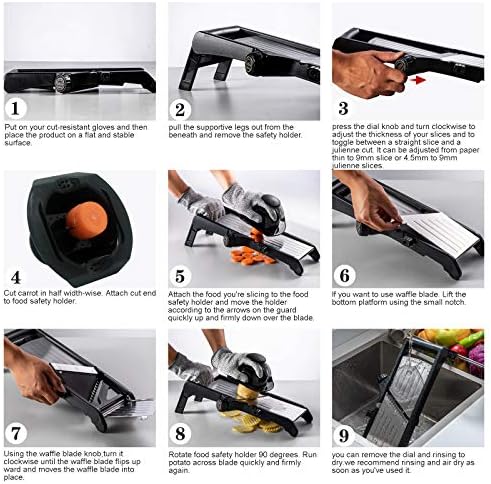 1
Put on your cut-resistant gloves and then place the product on a flat and stable surface.

2
pull the supportive legs out from the beneath and remove the safety holder.

3
press the dial knob and turn clockwise to adjust the thickness of your slices and to toggle between a straight slice and a julienne cut. It can be adjusted from paper thin to 9mm slice or 4.5mm to 9mm julienne slices.

4
Cut carrot in half width-wise. Attach cut end to food safety holder.

5
Attach the food you're slicing to the food safety holder and move the holder according to the arrows on the guard quickly up and firmly down over the blade.

6
If you want to use waffle blade. Lift the bottom platform using the small notch.

7
Using the waffle blade knob,turn it clockwise until the waffle blade flips up ward and moves the waffle blade into place.

8
Rotate food safety holder 90 degrees. Run potato across blade quickly and firmly again.

9
you can remove the dial and rinsing to dry.we recommend rinsing and air dry as soon as you've used it.