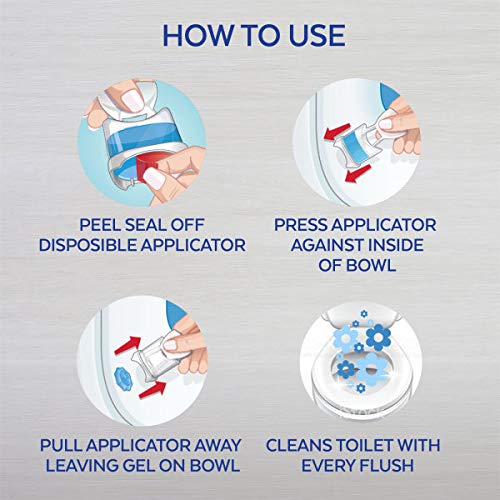 HOW TO USE

PEEL SEAL OFF DISPOSIBLE APPLICATOR

PRESS APPLICATOR AGAINST INSIDE OF BOWL

PULL APPLICATOR AWAY LEAVING GEL ON BOWL

CLEANS TOILET WITH EVERY FLUSH