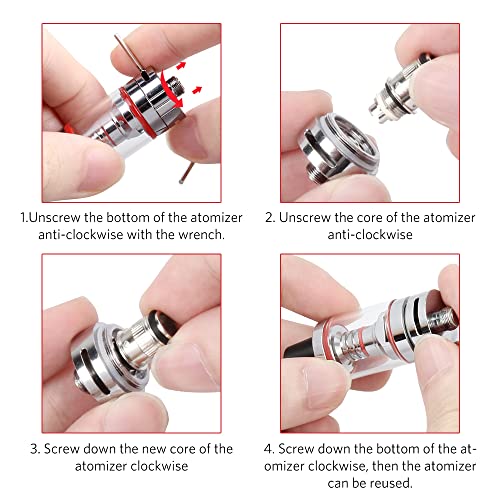 1.Unscrew the bottom of the atomizer anti-clockwise with the wrench.

2. Unscrew the core of the atomizer anti-clockwise

3. Screw down the new core of the atomizer clockwise

4. Screw down the bottom of the atomizer clockwise, then the atomizer can be reused.