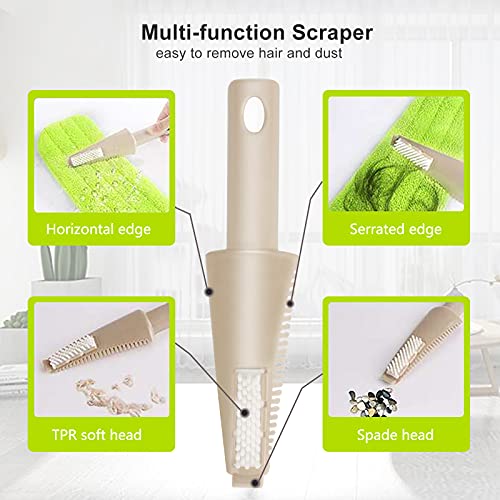 Multi-function Scraper
easy to remove hair and dust

Horizontal edge

Serrated edge

TPR soft head

Spade head