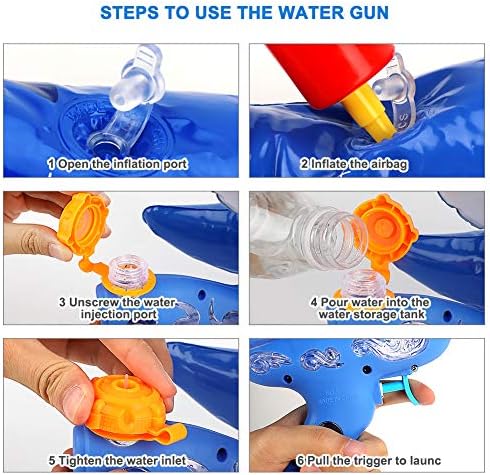 STEPS TO USE THE WATER GUN

1 Open the inflation port

2 Inflate the airbag

3 Unscrew the water injection port

4 Pour water into the water storage tank

5 Tighten the water inlet

6 Pull the trigger to launc