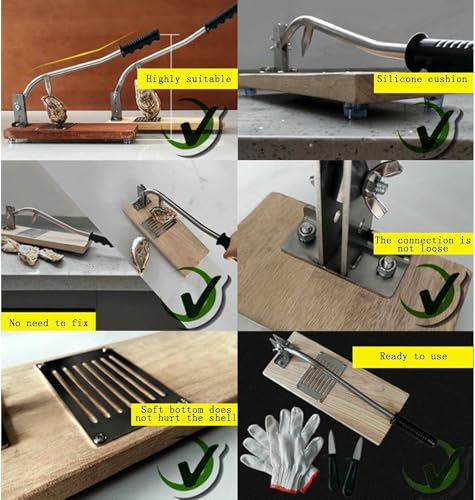 Highly suitable

Silicone cushion

The connection is not loose

No need to fix

Soft bottom does not hurt the shell

Ready to use