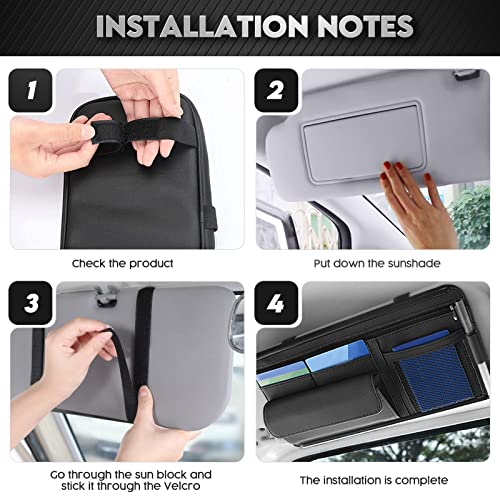 INSTALLATION NOTES

1

Check the product

2

Put down the sunshade

3

Go through the sun block and stick it through the Velcro

4

The installation is complete