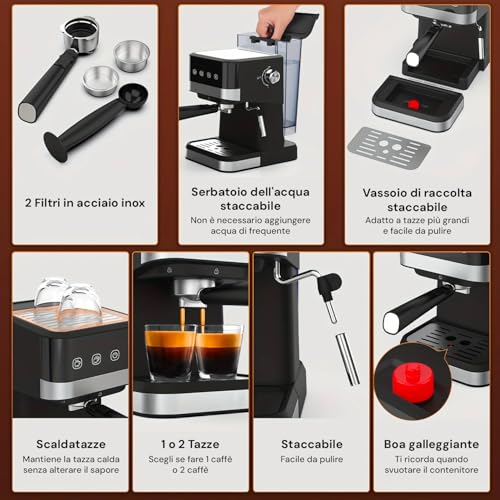 2 Filtri in acciaio inox

Serbatoio dell'acqua staccabile
Non è necessario aggiungere acqua di frequente

Vassoio di raccolta staccabile
Adatto a tazze più grandi e facile da pulire

Scaldatazze
Mantiene la tazza calda senza alterare il sapore

1 o 2 Tazze
Scegli se fare 1 caffè o 2 caffè

Staccabile
Facile da pulire

Boa galleggiante
Ti ricorda quando svuotare il contenitore