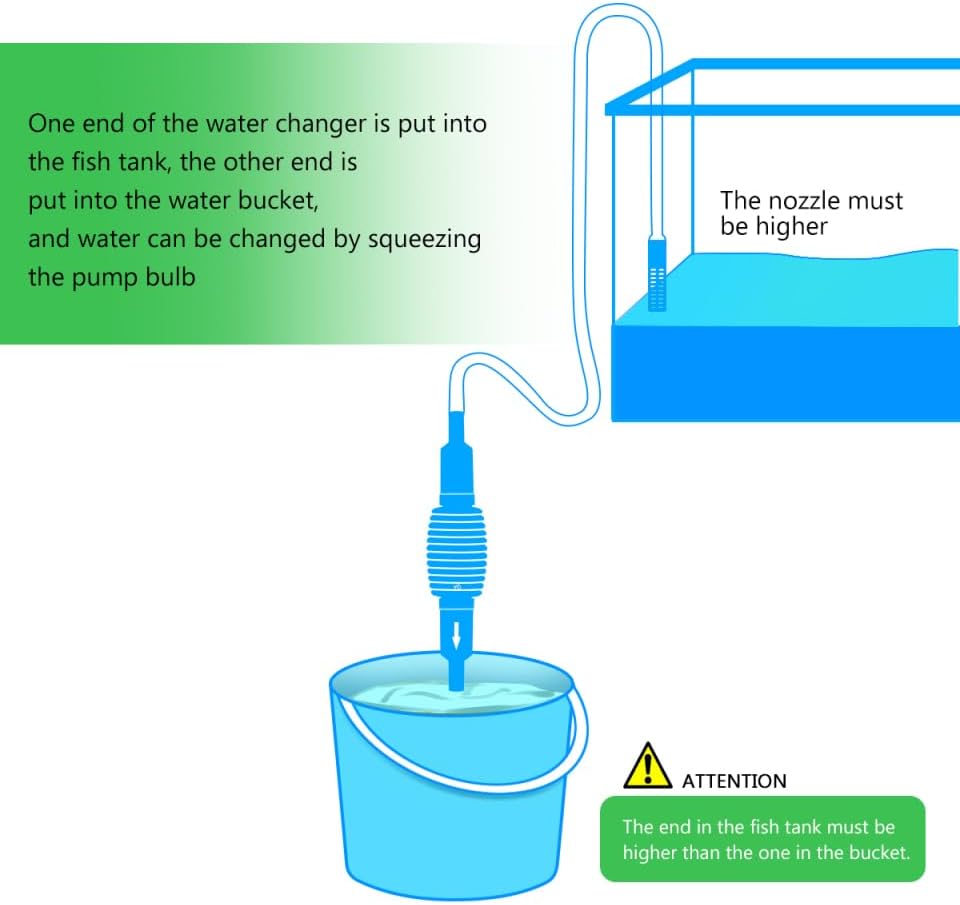 One end of the water changer is put into the fish tank, the other end is put into the water bucket, and water can be changed by squeezing the pump bulb

The nozzle must be higher

ATTENTION

The end in the fish tank must be higher than the one in the bucket.