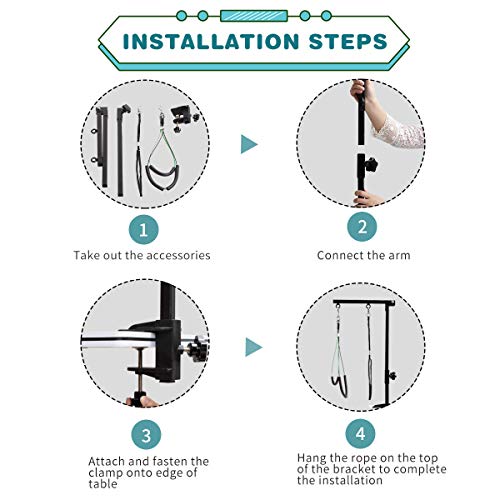 INSTALLATION STEPS

1
Take out the accessories

2
Connect the arm

3
Attach and fasten the clamp onto edge of table

4
Hang the rope on the top of the bracket to complete the installation