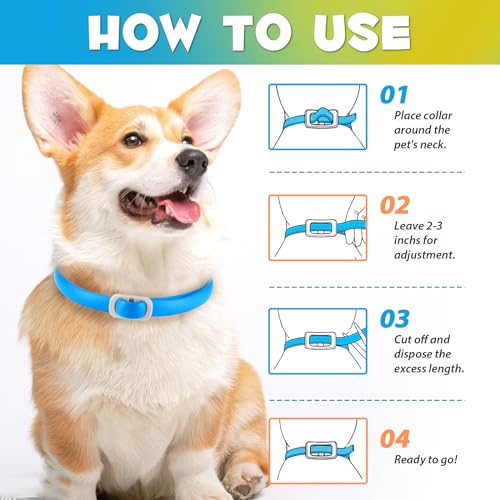 HOW TO USE

01
Place collar around the pet's neck.

02
Leave 2-3 inchs for adjustment.

03
Cut off and dispose the excess length.

04
Ready to go!