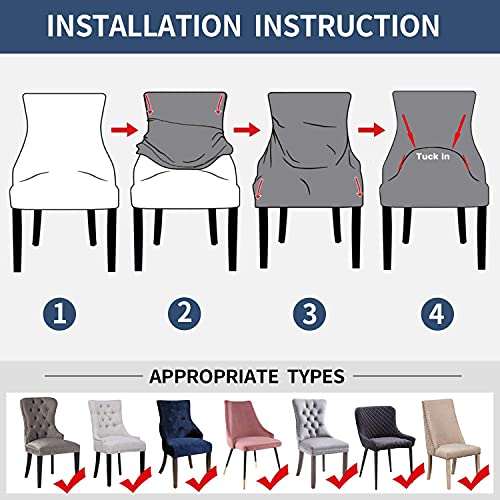 INSTALLATION INSTRUCTION

Tuck In

1

2

3

4

APPROPRIATE TYPES