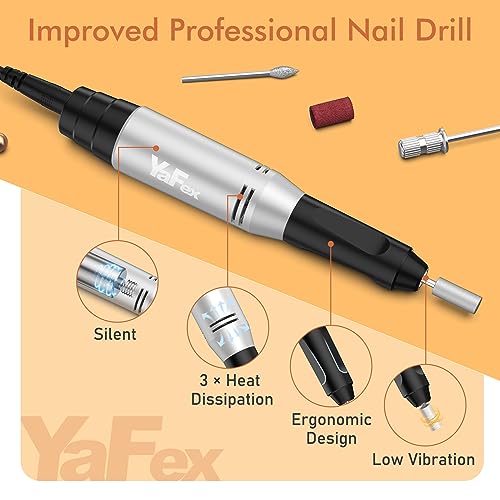 Improved Professional Nail Drill

YaFex

Silent

3 × Heat Dissipation

Ergonomic Design

Low Vibration

YaFex