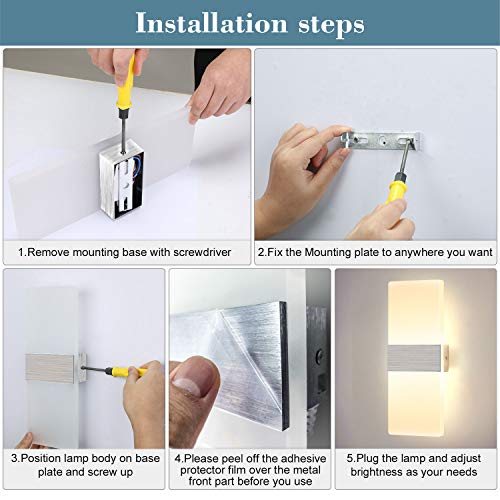 Installation steps

1.Remove mounting base with screwdriver

2.Fix the Mounting plate to anywhere you want

3.Position lamp body on base plate and screw up

4.Please peel off the adhesive protector film over the metal front part before you use

5.Plug the lamp and adjust brightness as your needs