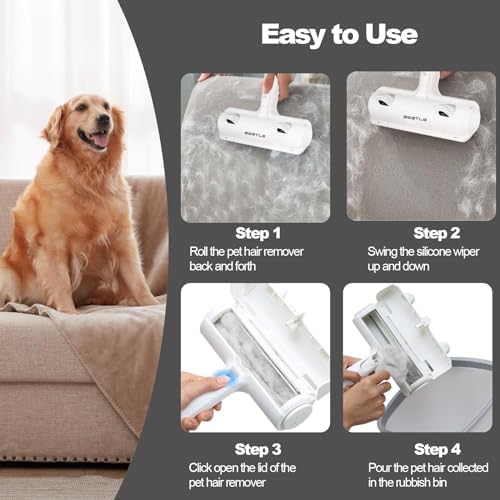 Easy to Use

BEETLE

BEETLE

Step 1
Roll the pet hair remover back and forth

Step 2
Swing the silicone wiper up and down

Step 3
Click open the lid of the pet hair remover

Step 4
Pour the pet hair collected in the rubbish bin