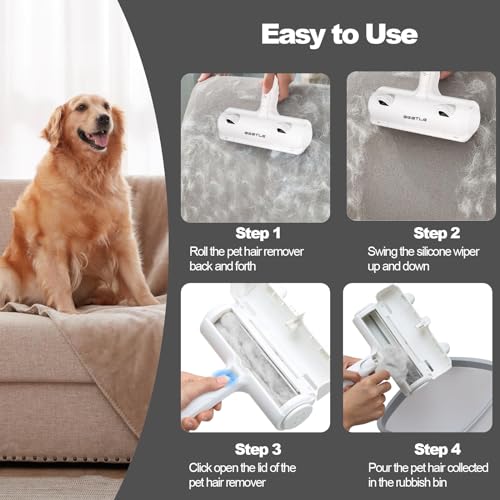 Easy to Use

BEETLE

BEETLE

Step 1
Roll the pet hair remover back and forth

Step 2
Swing the silicone wiper up and down

Step 3
Click open the lid of the pet hair remover

Step 4
Pour the pet hair collected in the rubbish bin