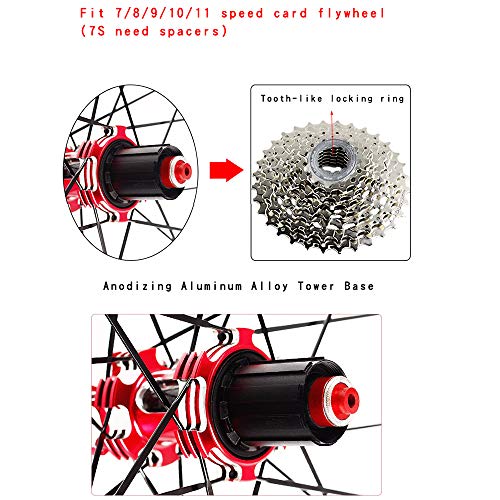 Fit 7/8/9/10/11 speed card flywheel (7S need spacers)

Tooth-like locking ring

Anodizing Aluminum Alloy Tower Base