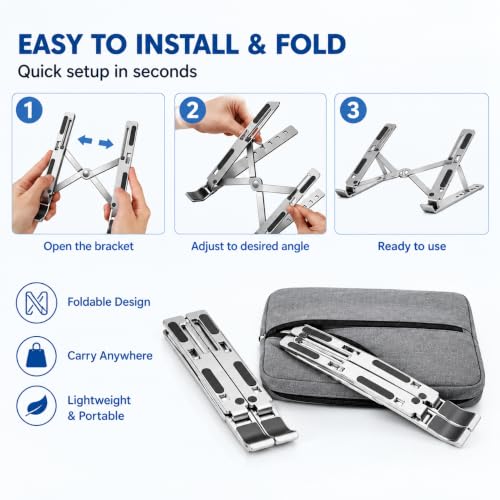 EASY TO INSTALL & FOLD
Quick setup in seconds

1
Open the bracket

2
Adjust to desired angle

3
Ready to use

Foldable Design

Carry Anywhere

Lightweight
& Portable