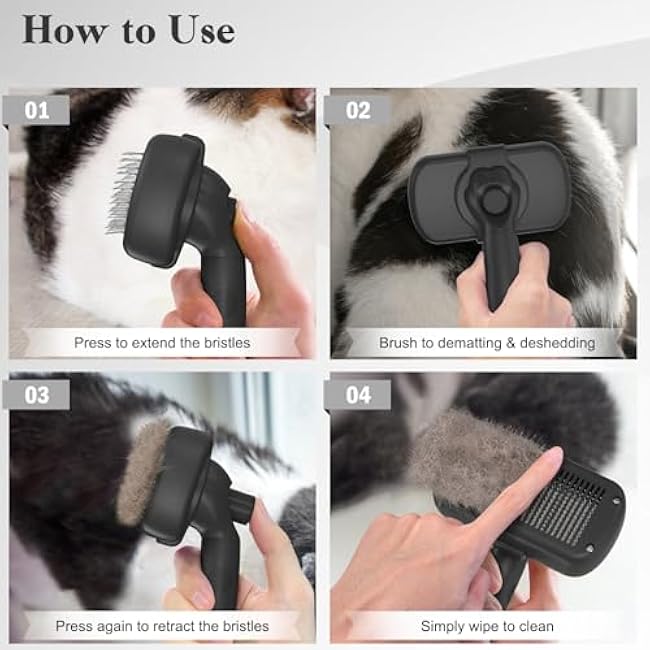 How to Use

01

Press to extend the bristles

02

Brush to dematting & deshedding

03

Press again to retract the bristles

04

Simply wipe to clean