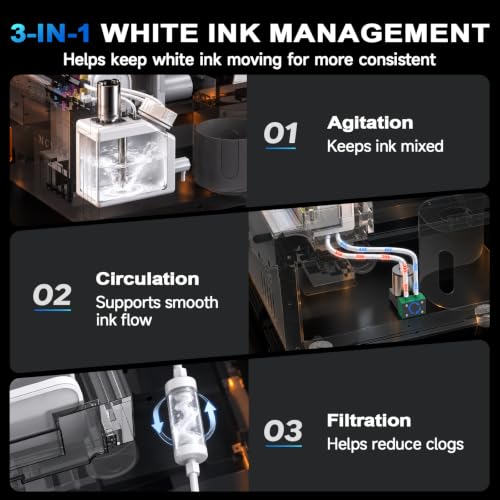 3-IN-1 WHITE INK MANAGEMENT
Helps keep white ink moving for more consistent

01
Agitation
Keeps ink mixed

02
Circulation
Supports smooth ink flow

03
Filtration
Helps reduce clogs