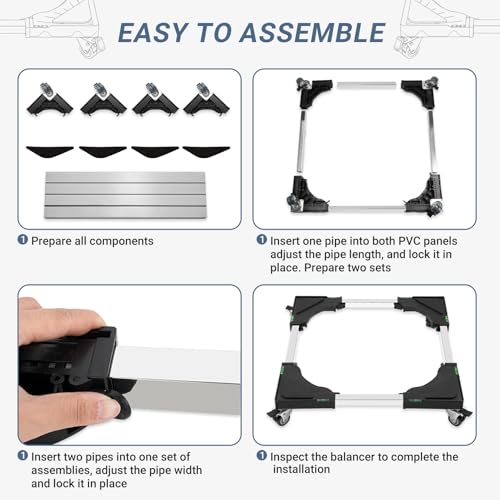 EASY TO ASSEMBLE

1 Prepare all components

1 Insert one pipe into both PVC panels adjust the pipe length, and lock it in place. Prepare two sets

1 Insert two pipes into one set of assemblies, adjust the pipe width and lock it in place

1 Inspect the balancer to complete the installation