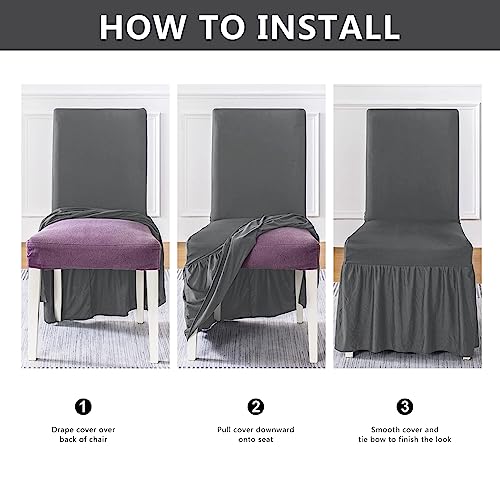 HOW TO INSTALL

1

Drape cover over back of chair

2

Pull cover downward onto seat

3

Smooth cover and tie bow to finish the look